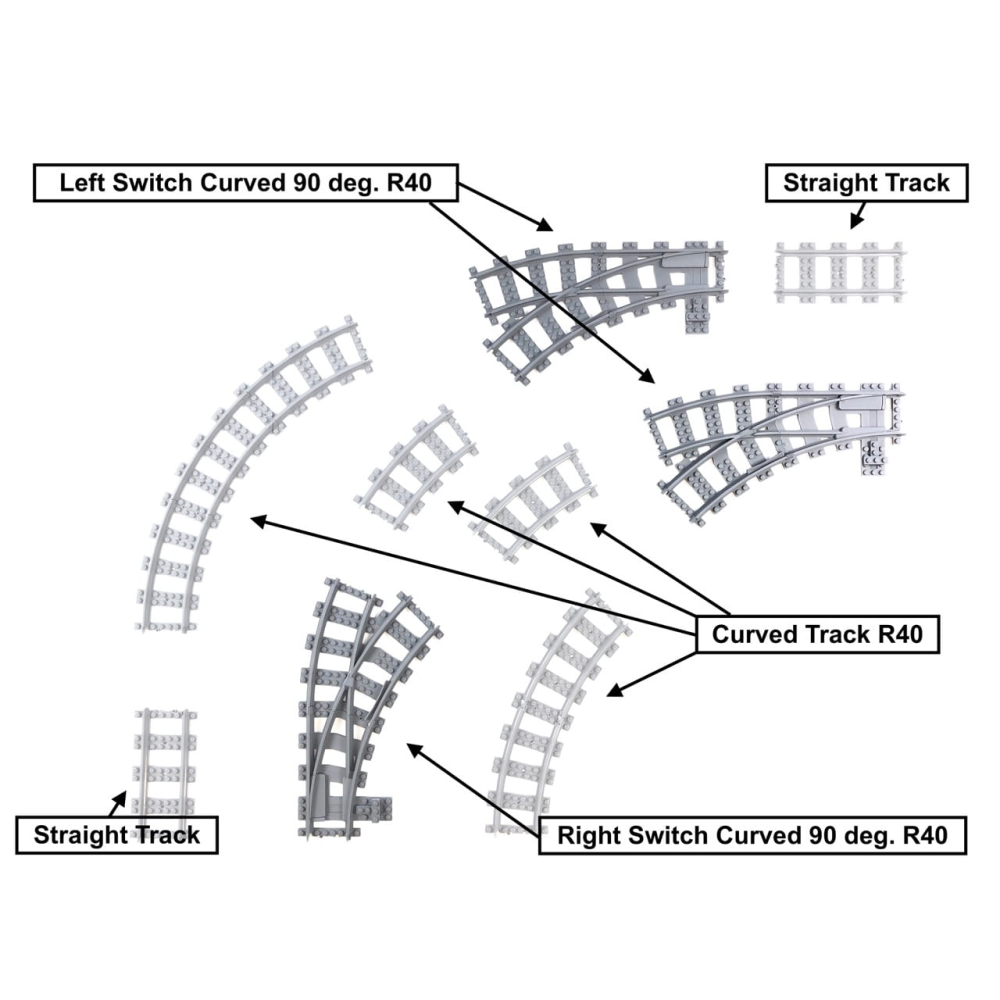 Left Switch Curved 90 deg. R40

Straight Track

Curved Track R40

Straight Track

Right Switch Curved 90 deg. R40